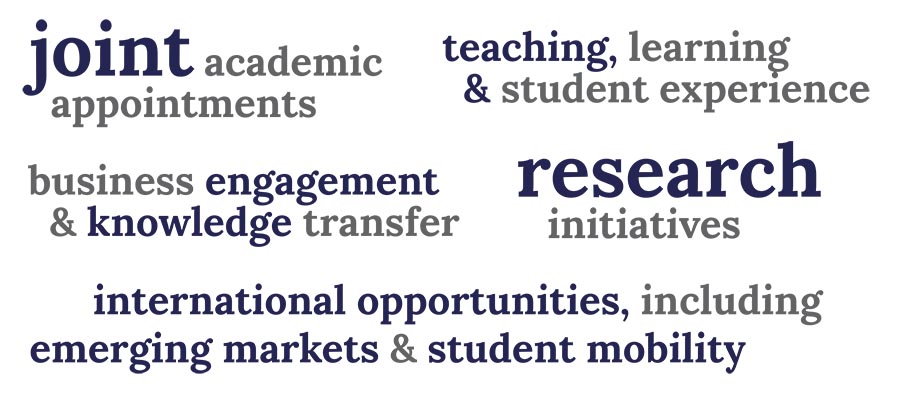 joint academic appointments

teaching, learning & student experience

business engagement & knowledge transfer

research initiatives

international opportunities, including emerging markets & student mobility